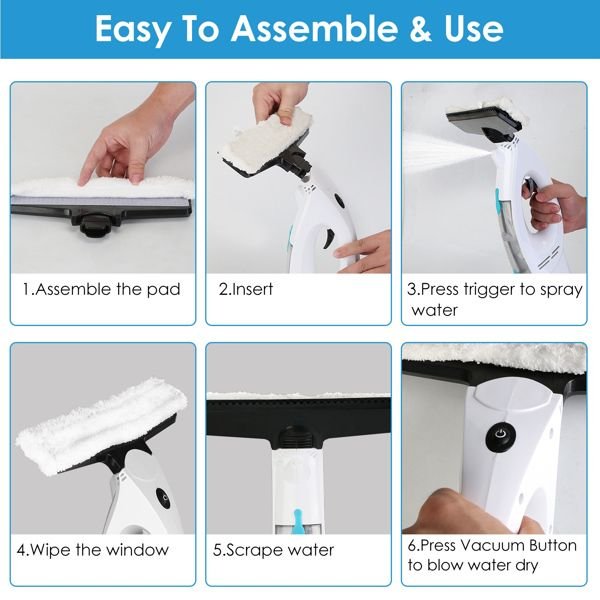 Easy To Assemble & Use

1.Assemble the pad

2.Insert

3.Press trigger to spray water

4.Wipe the window

5.Scrape water

6.Press Vacuum Button to blow water dry