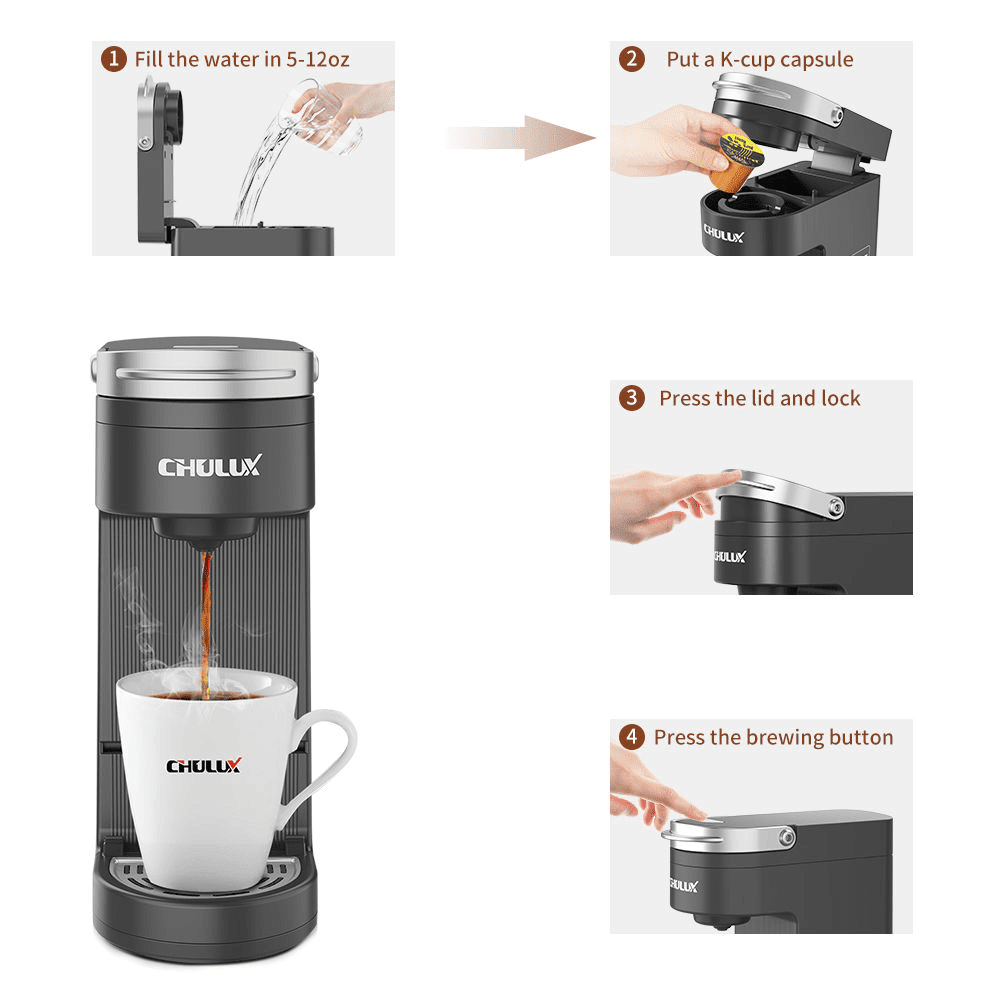 1 Fill the water in 5-12oz

2 Put a K-cup capsule

CHULUX

CHULUX

CHULUX

3 Press the lid and lock

CHULUX

4 Press the brewing button

CHULUX