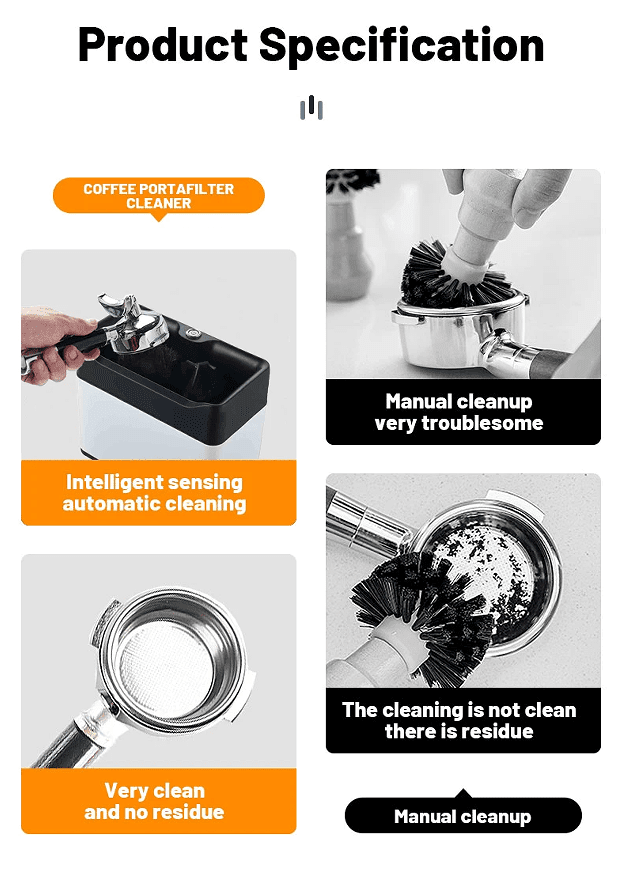 Product Specification

COFFEE PORTAFILTER CLEANER

Intelligent sensing automatic cleaning

Very clean and no residue

Manual cleanup very troublesome

The cleaning is not clean there is residue

Manual cleanup