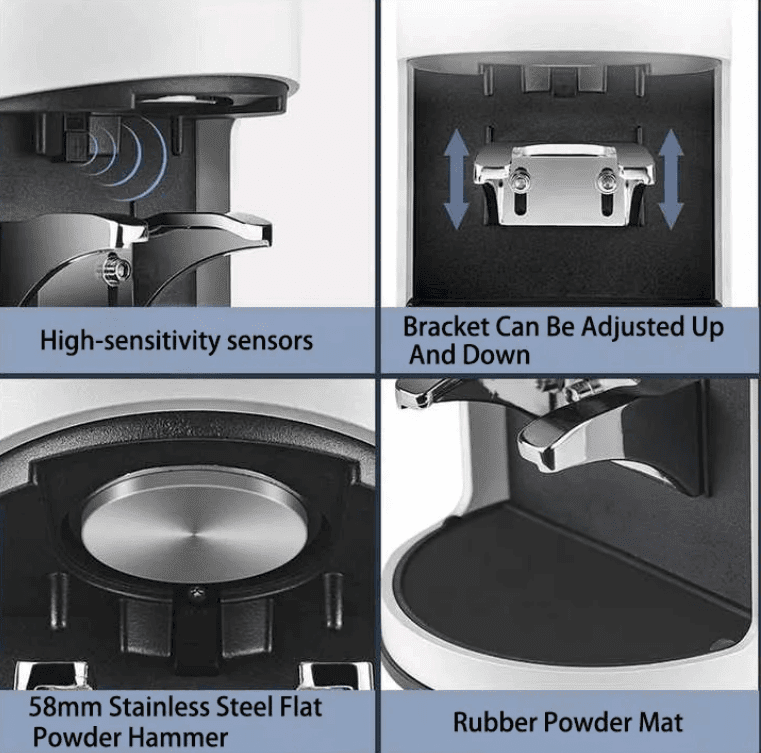 High-sensitivity sensors

Bracket Can Be Adjusted Up And Down

58mm Stainless Steel Flat Powder Hammer

Rubber Powder Mat